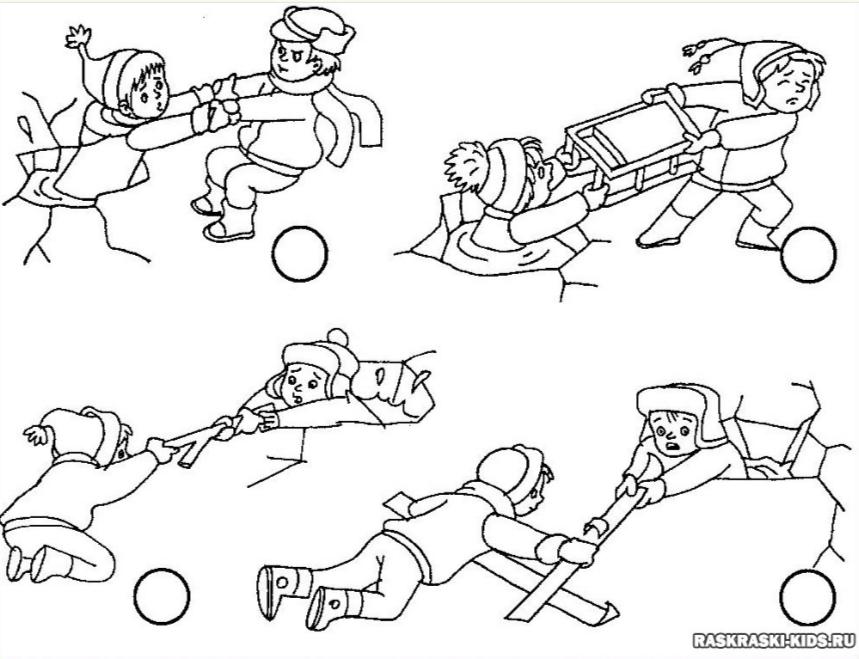 RASKRASKI-KIDS.RU